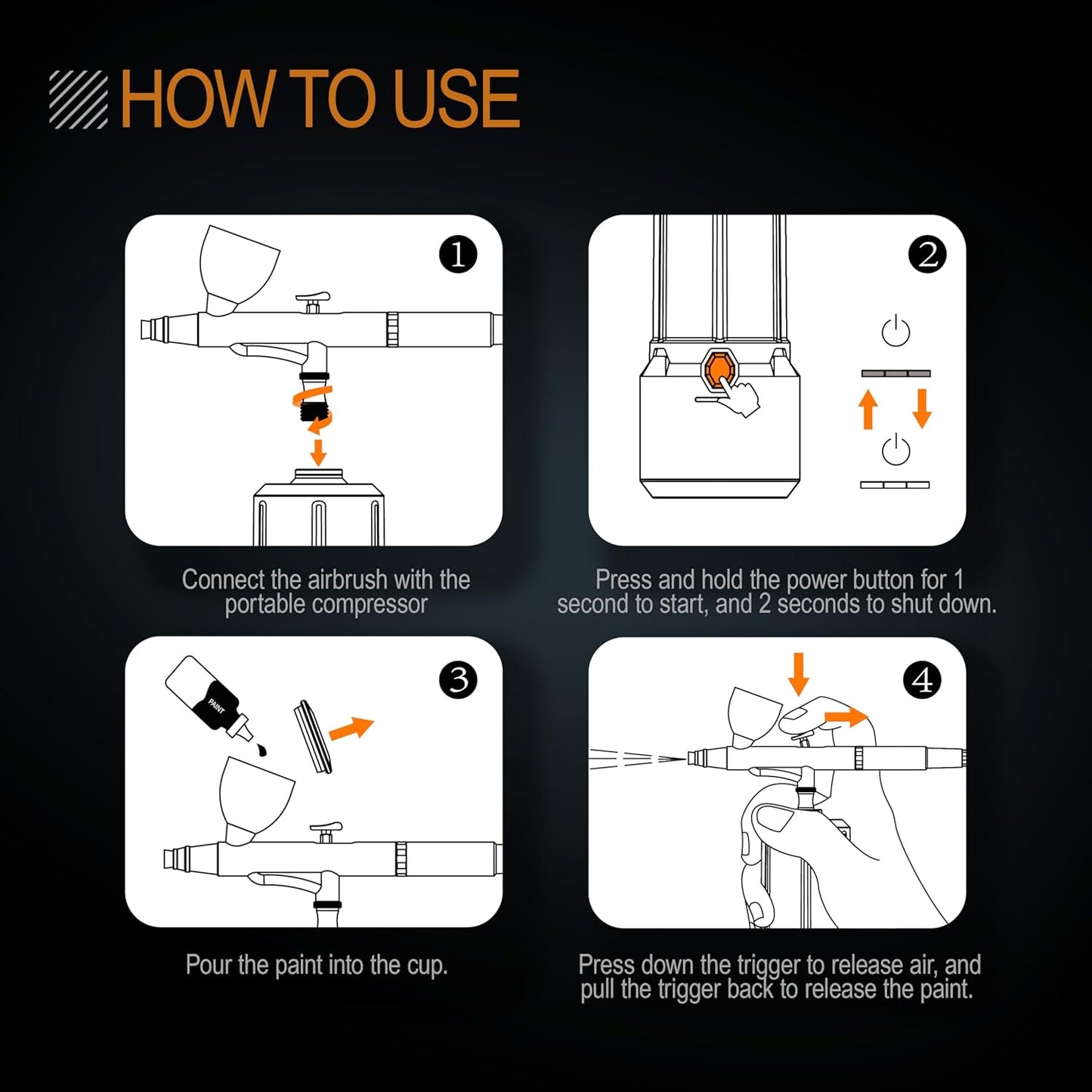 HOW TO USE

1

Connect the airbrush with the portable compressor

2

Press and hold the power button for 1 second to start, and 2 seconds to shut down.

3

PAINT

Pour the paint into the cup.

4

Press down the trigger to release air, and pull the trigger back to release the paint.